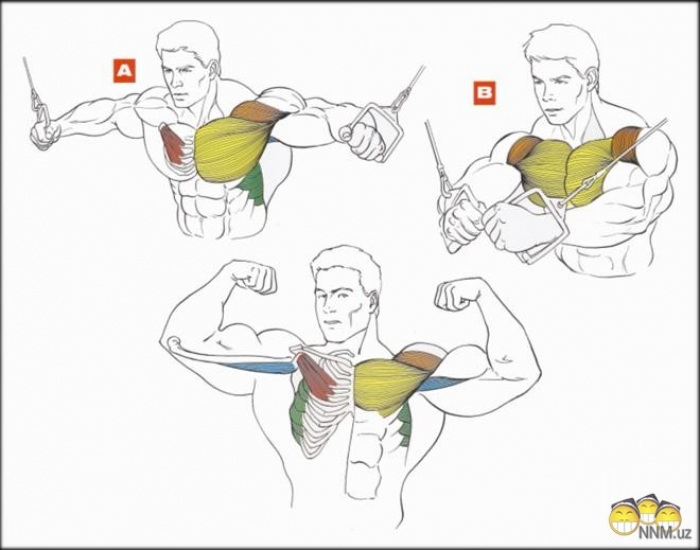 A

B

NNM.uz